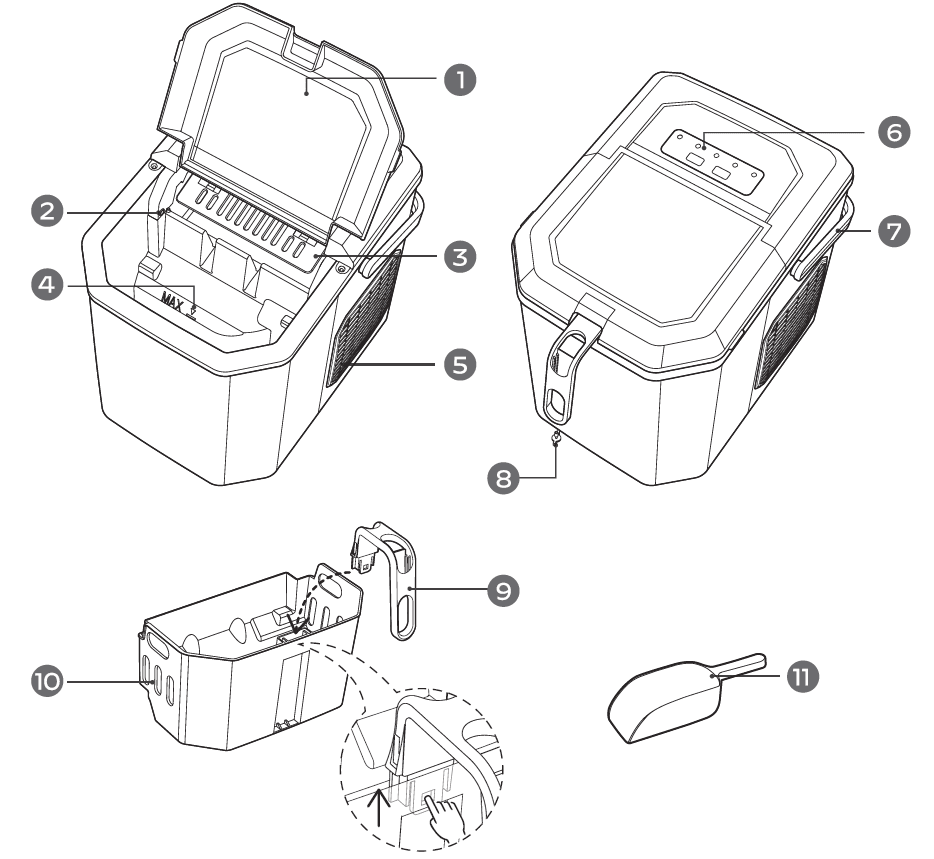 1
2
3
4
MAX
5
6
7
8
9
10
11