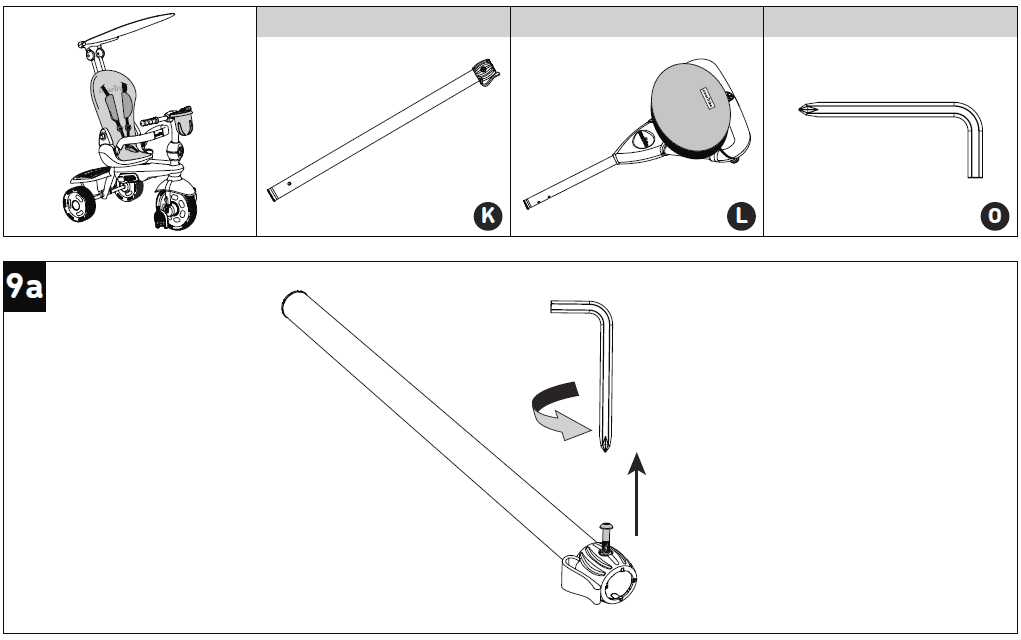 K

L

O

9a