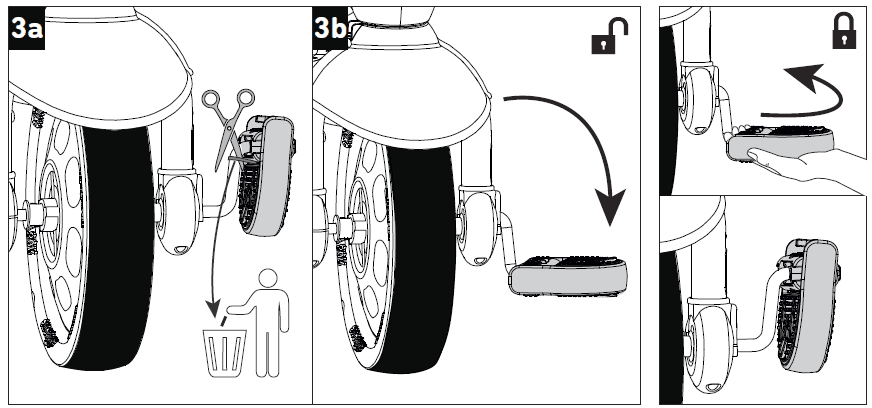 3a

3b