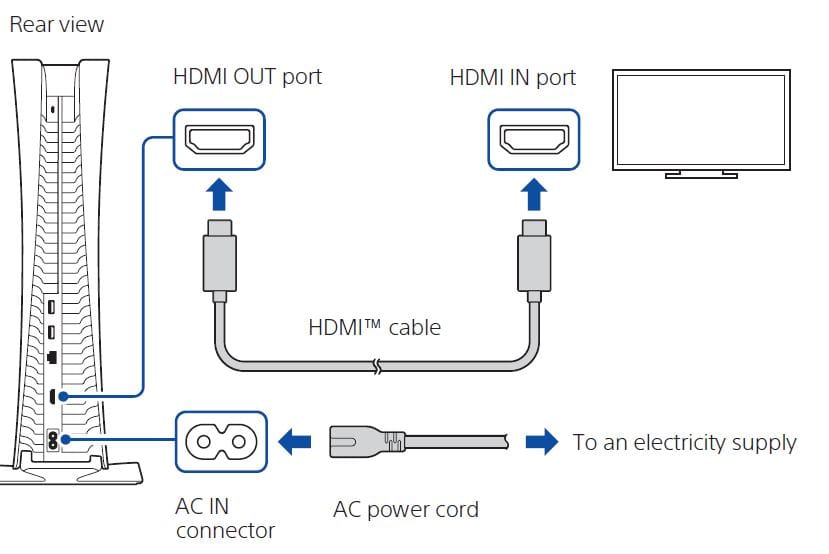 Rear view

HDMI OUT port

HDMI IN port

HDMI™ cable

To an electricity supply

AC IN connector

AC power cord