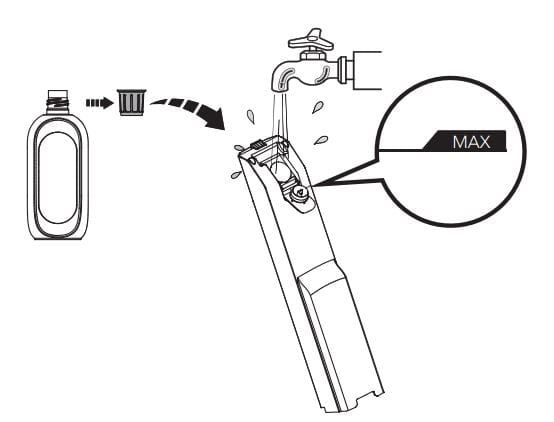 MAX