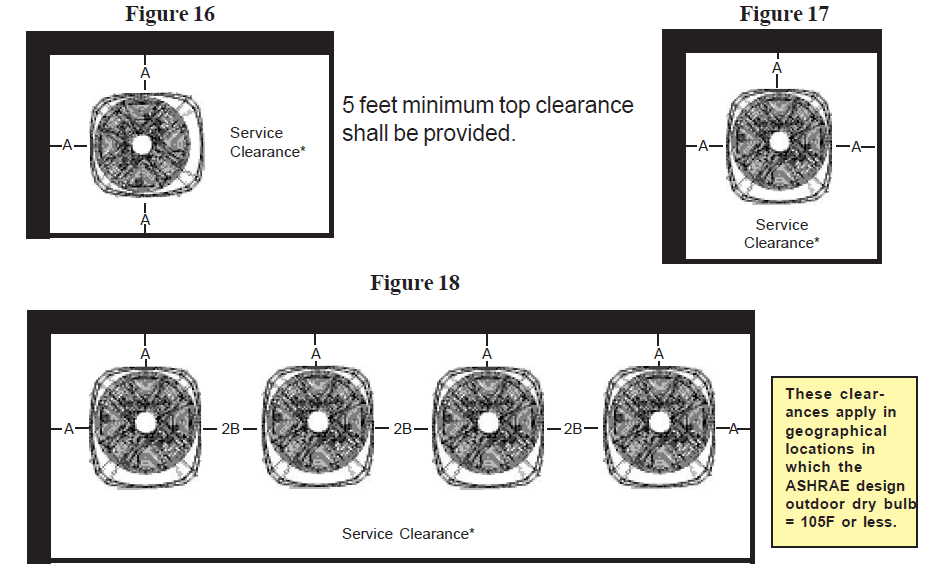 Figure 16

A

A

Service Clearance*

A

5 feet minimum top clearance shall be provided.

Figure 17

A

A

A

Service Clearance*

Figure 18

A

A

A

A

A

2B

2B

2B

A

Service Clearance*

These clearances apply in geographical locations in which the ASHRAE design outdoor dry bulb = 105F or less.