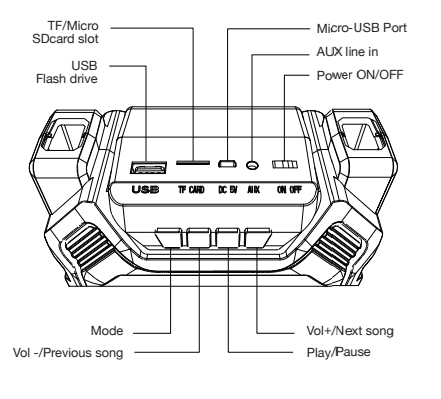 TF/Micro SDcard slot

USB Flash drive

Micro-USB Port

AUX line in

Power ON/OFF

USB TF CARD DC 5V AUX ON OFF

Mode

Vol -/Previous song

Vol+/Next song

Play/Pause