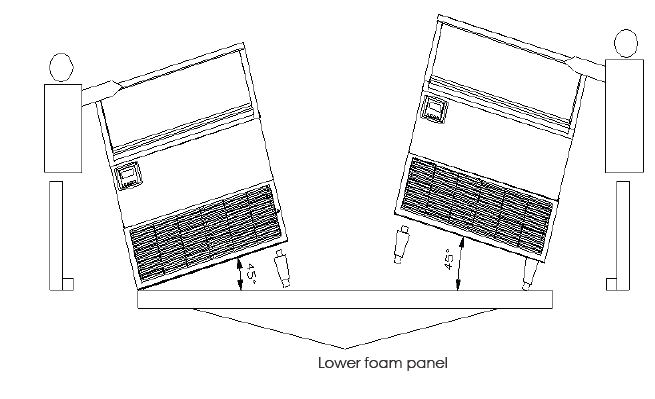 45°

45°

Lower foam panel