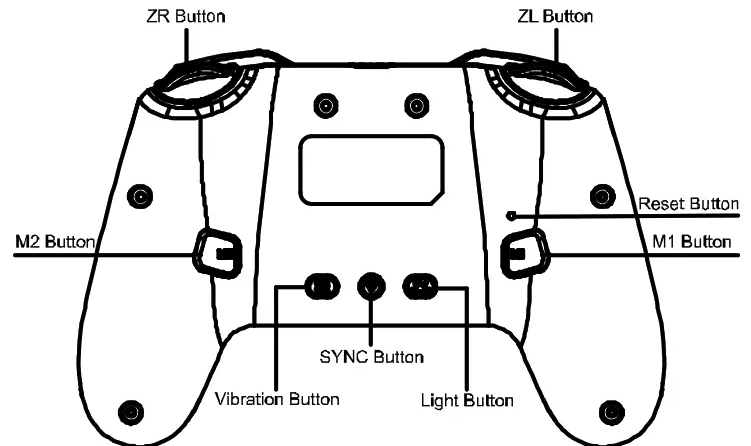 ZR Button
ZL Button
Reset Button
M2 Button
M1 Button
SYNC Button
Vibration Button
Light Button