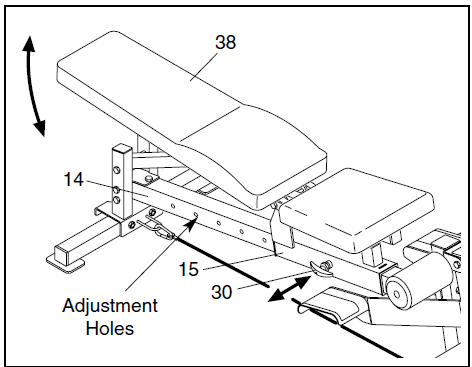 38

14

15

30

Adjustment Holes