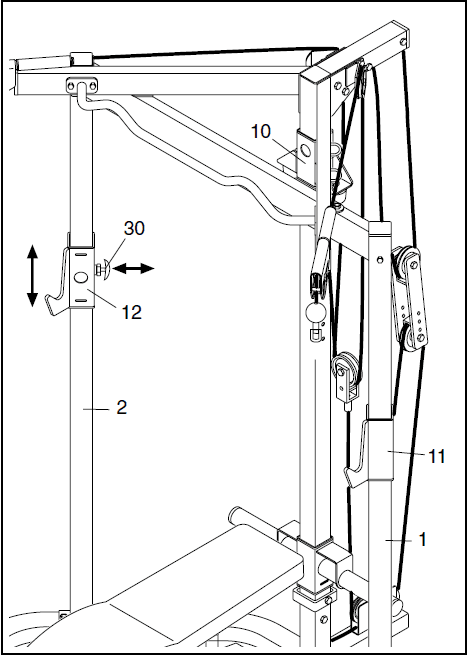 10

30

12

2

11

1