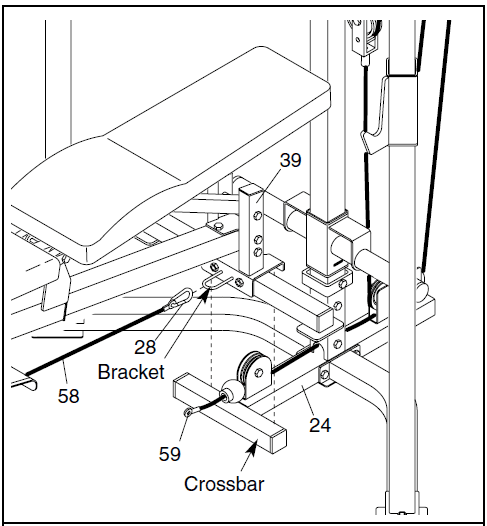 39
28
Bracket
58
24
59
Crossbar