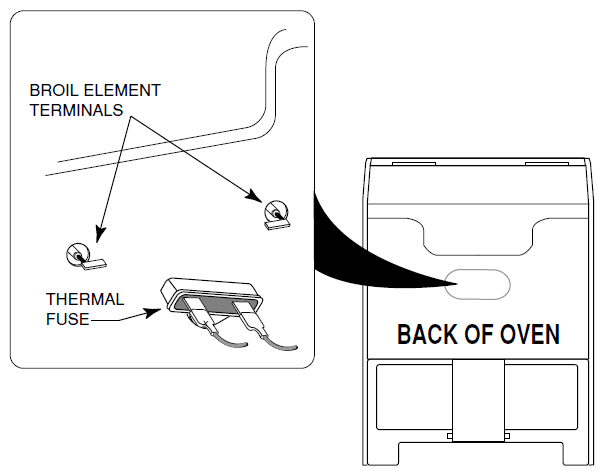 BROIL ELEMENT TERMINALS

THERMAL FUSE

BACK OF OVEN