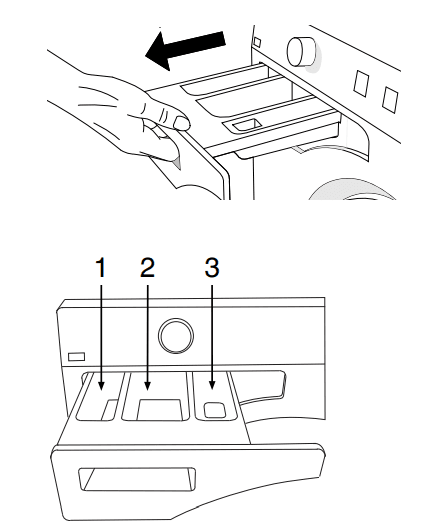 1
2
3