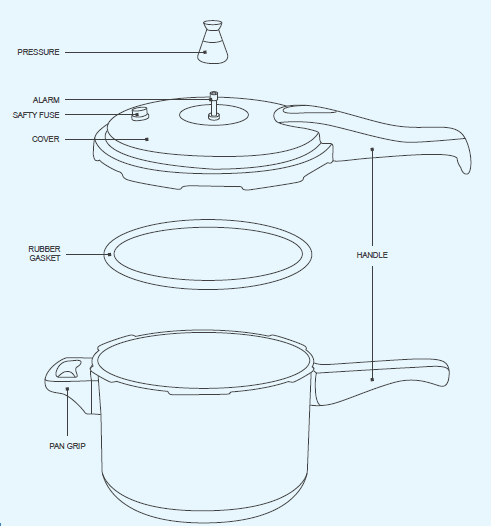 PRESSURE

ALARM

SAFTY FUSE

COVER

RUBBER GASKET

HANDLE

PAN GRIP