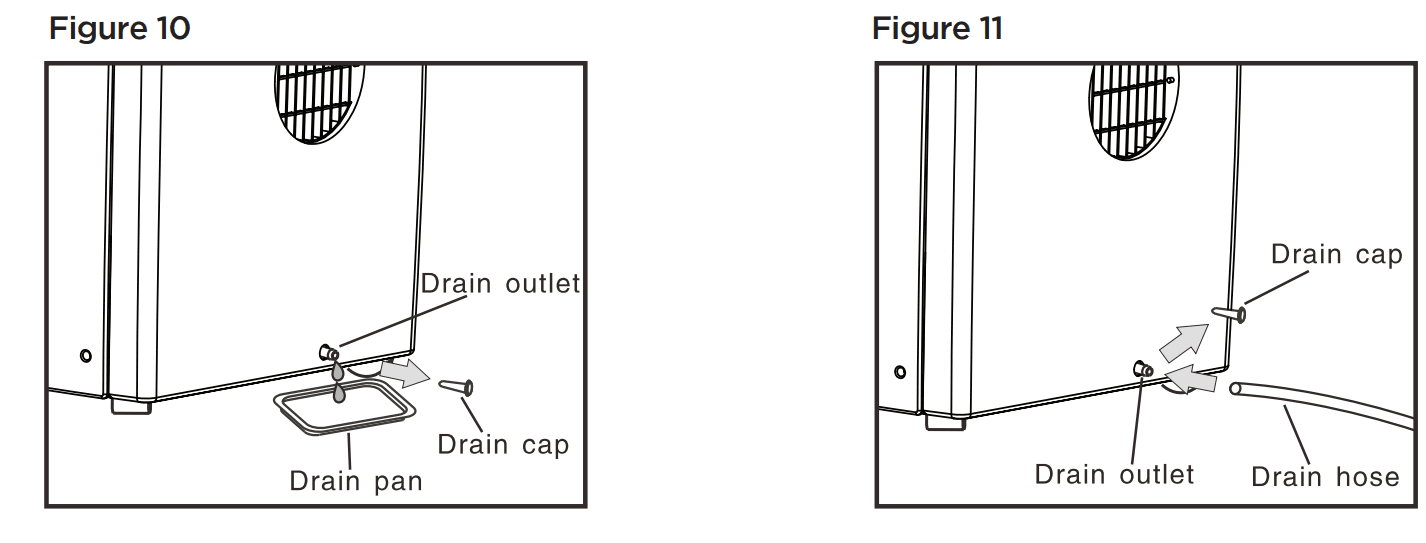 Figure 10

Drain outlet
Drain cap
Drain pan

Figure 11

Drain cap
Drain outlet
Drain hose