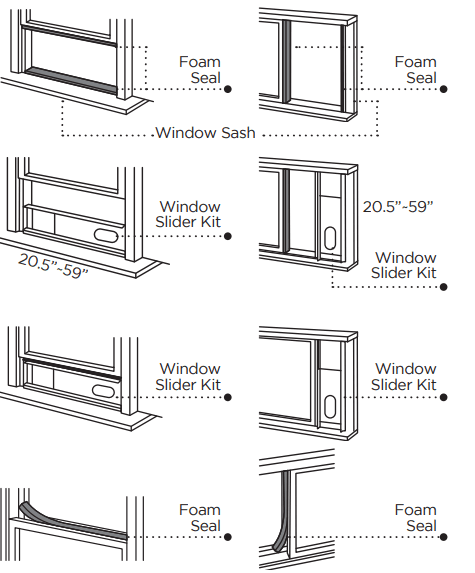 Foam Seal

Foam Seal

Window Sash

Window Slider Kit

20.5"~59"

20.5"~59"

Window Slider Kit

Window Slider Kit

Window Slider Kit

Foam Seal

Foam Seal