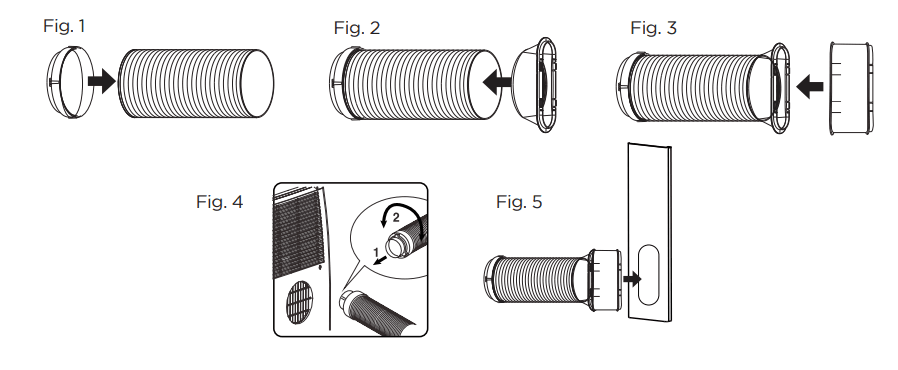 Fig. 1

Fig. 2

Fig. 3

Fig. 4

2

1

Fig. 5