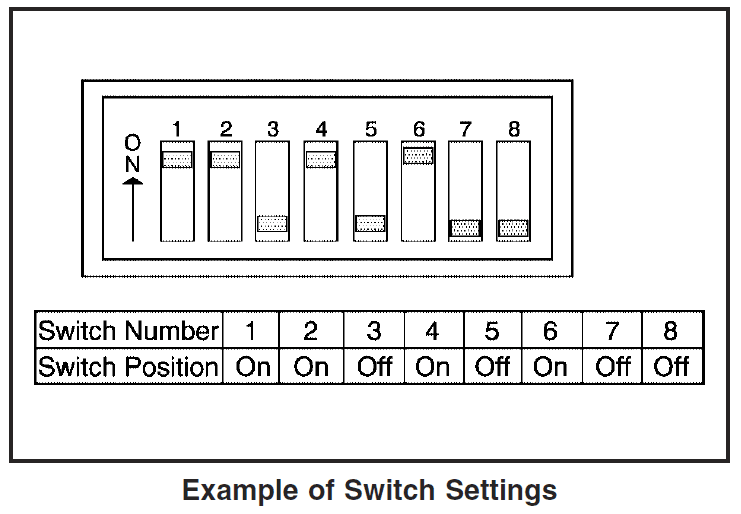 ON

1 2 3 4 5 6 7 8

| Switch Number | 1 | 2 | 3 | 4 | 5 | 6 | 7 | 8 |
|---|---|---|---|---|---|---|---|---|
| Switch Position | On | On | Off | On | Off | On | Off | Off |

Example of Switch Settings