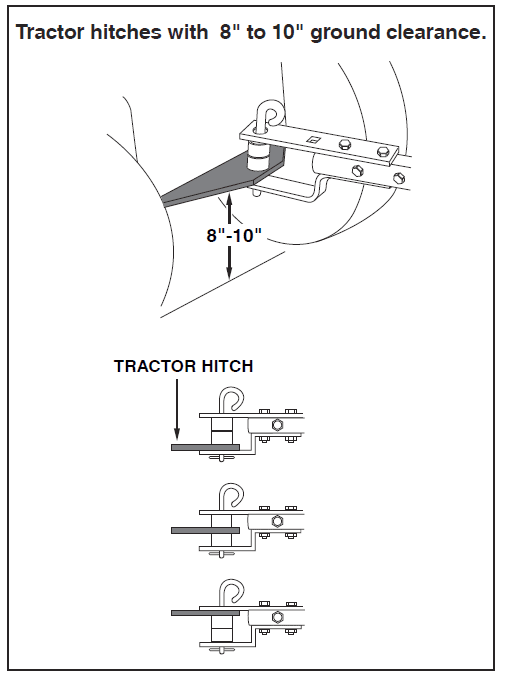 Tractor hitches with 8" to 10" ground clearance.

8"-10"

TRACTOR HITCH