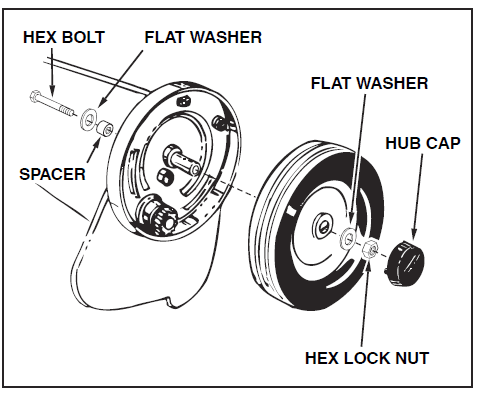 HEX BOLT
FLAT WASHER
SPACER
FLAT WASHER
HUB CAP
HEX LOCK NUT