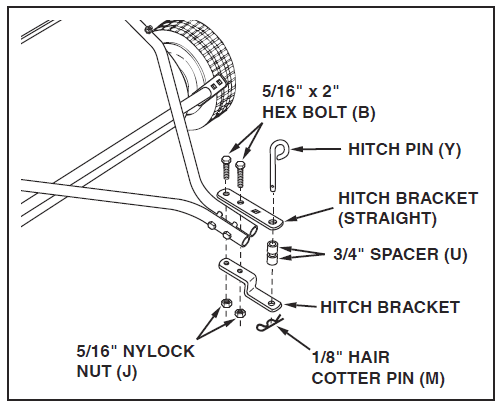 5/16" x 2"
HEX BOLT (B)

HITCH PIN (Y)

HITCH BRACKET
(STRAIGHT)

3/4" SPACER (U)

HITCH BRACKET

5/16" NYLOCK
NUT (J)

1/8" HAIR
COTTER PIN (M)