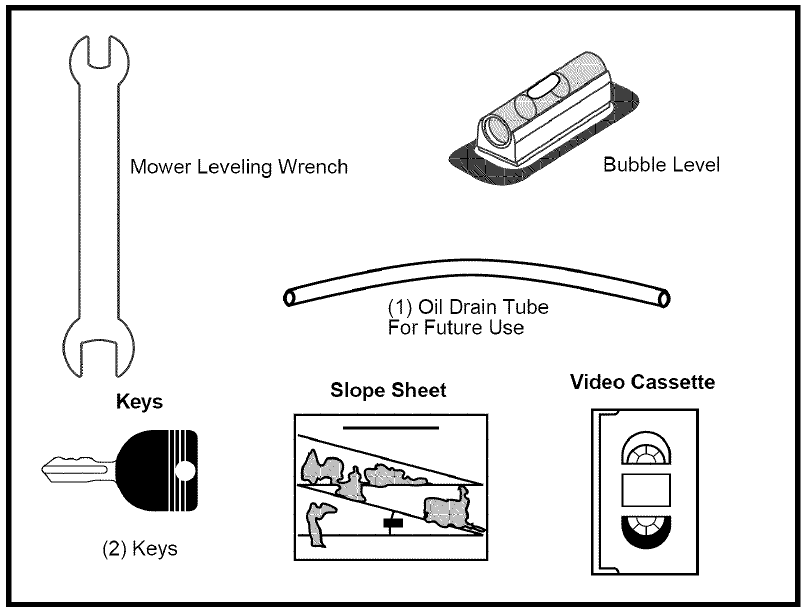 Mower Leveling Wrench

Bubble Level

(1) Oil Drain Tube
For Future Use

Keys

(2) Keys

Slope Sheet

Video Cassette