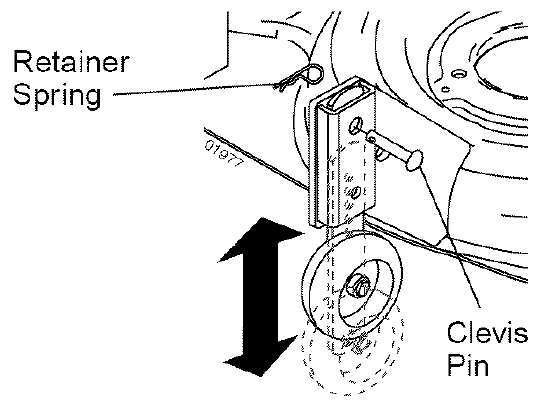 Retainer Spring

01977

Clevis Pin