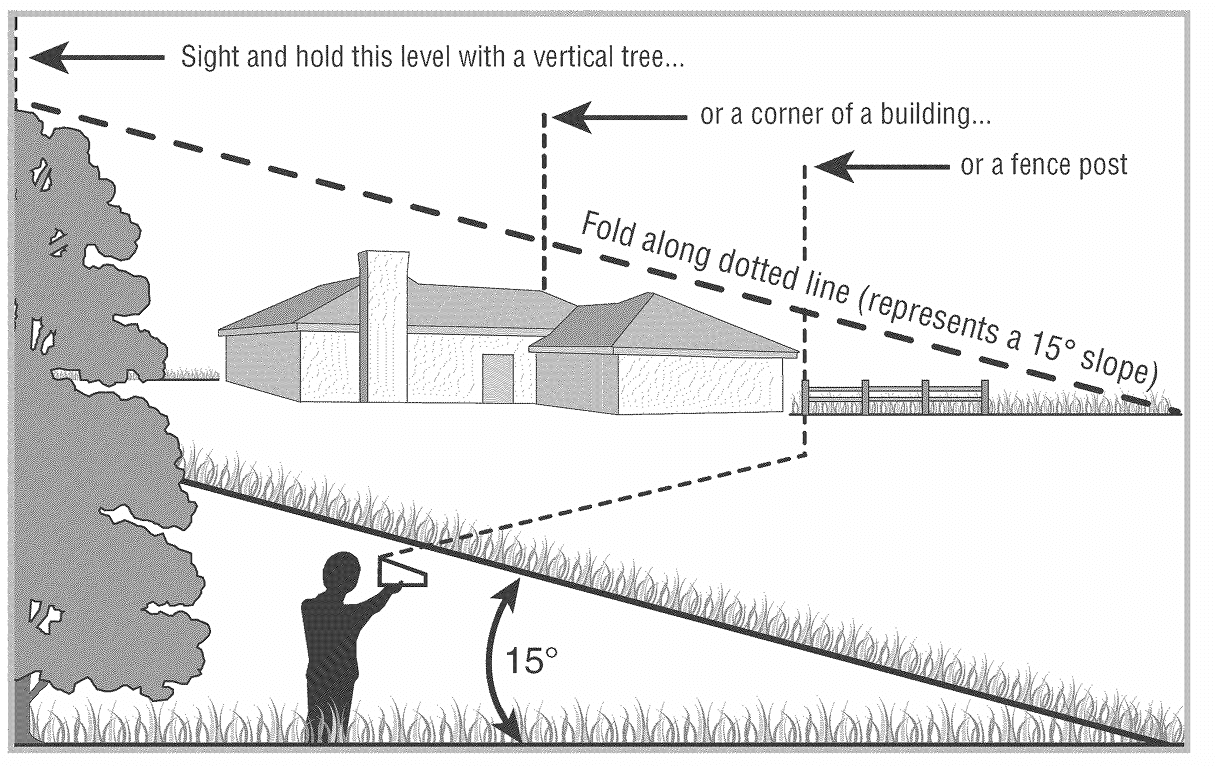 Sight and hold this level with a vertical tree...

or a corner of a building...

or a fence post

Fold along dotted line (represents a 15° slope)

15°