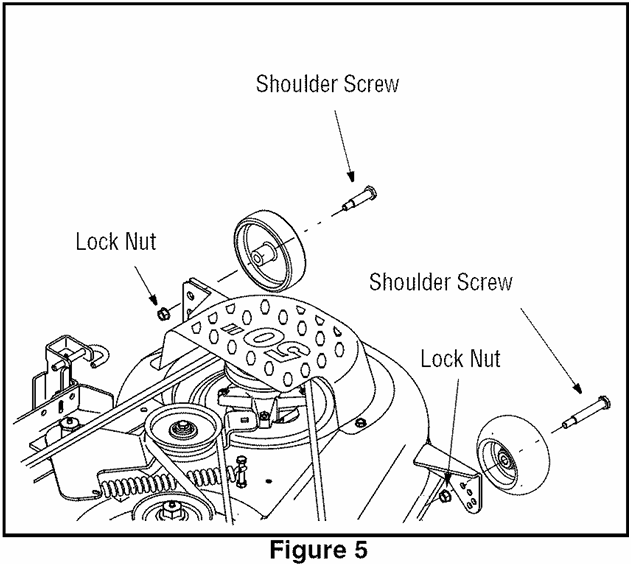 Shoulder Screw

Lock Nut

Shoulder Screw

Lock Nut

50

Figure 5