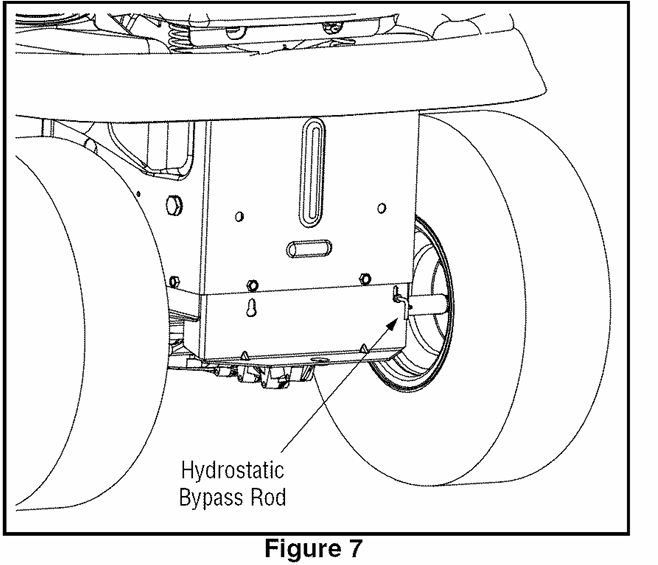 Hydrostatic
Bypass Rod

Figure 7