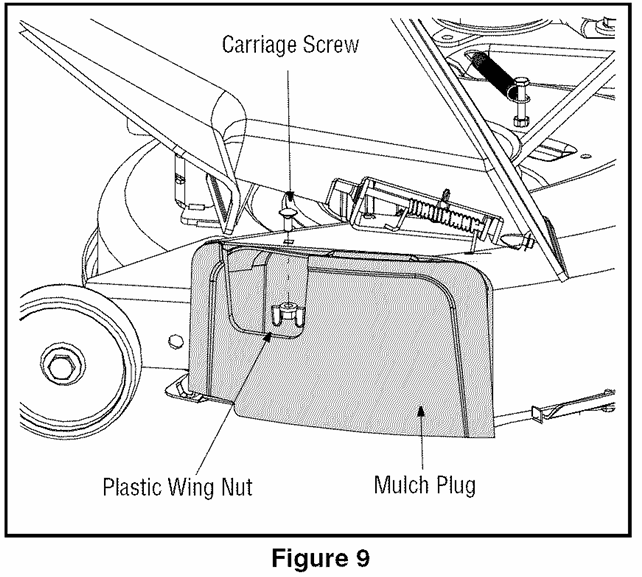 Carriage Screw

Plastic Wing Nut

Mulch Plug

Figure 9