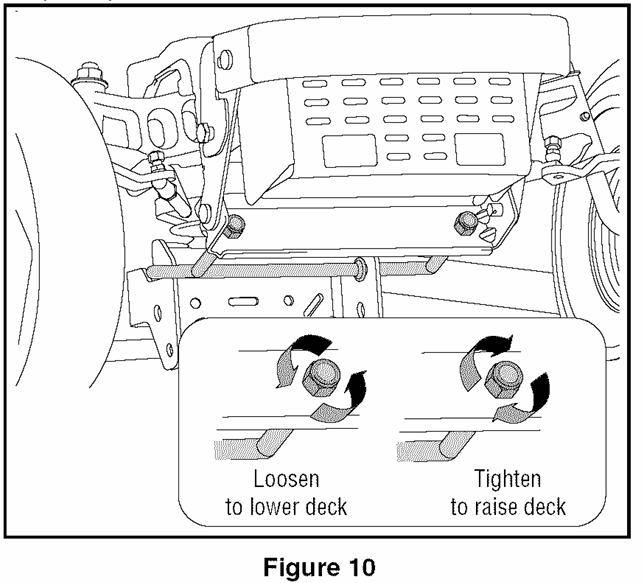 Loosen
to lower deck

Tighten
to raise deck

Figure 10