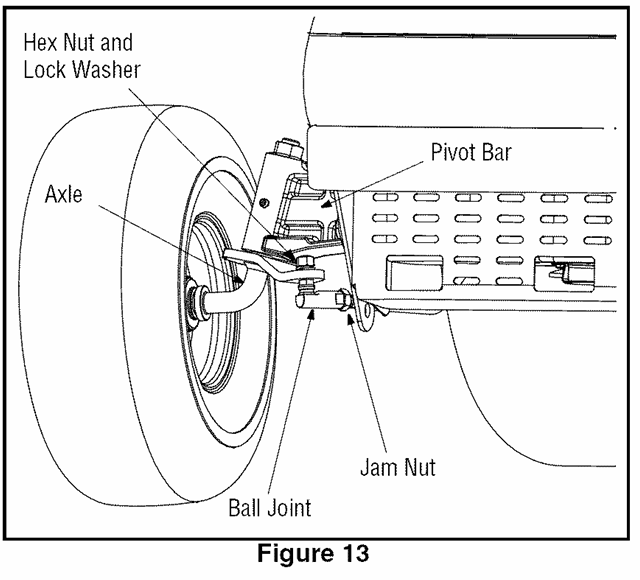 Hex Nut and Lock Washer

Pivot Bar

Axle

Jam Nut

Ball Joint

Figure 13