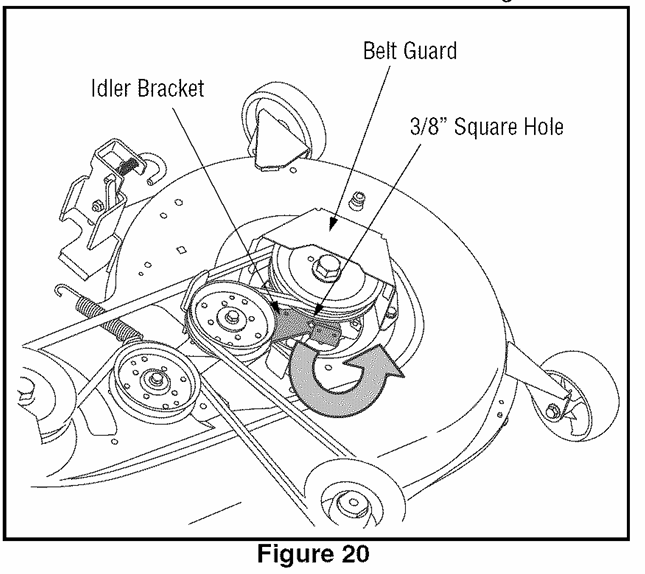 Belt Guard

Idler Bracket

3/8" Square Hole

Figure 20