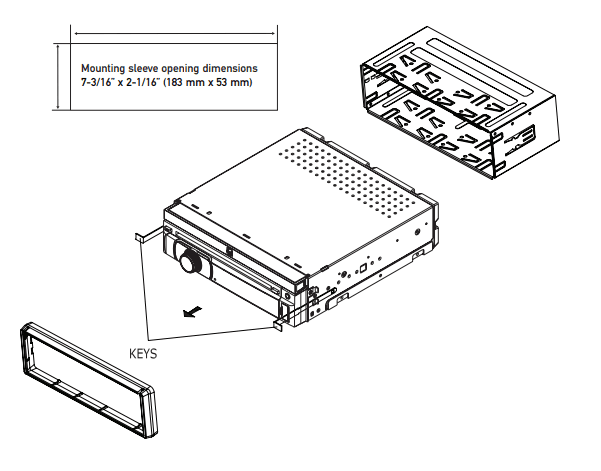 Mounting sleeve opening dimensions
7-3/16" x 2-1/16" (183 mm x 53 mm)

KEYS