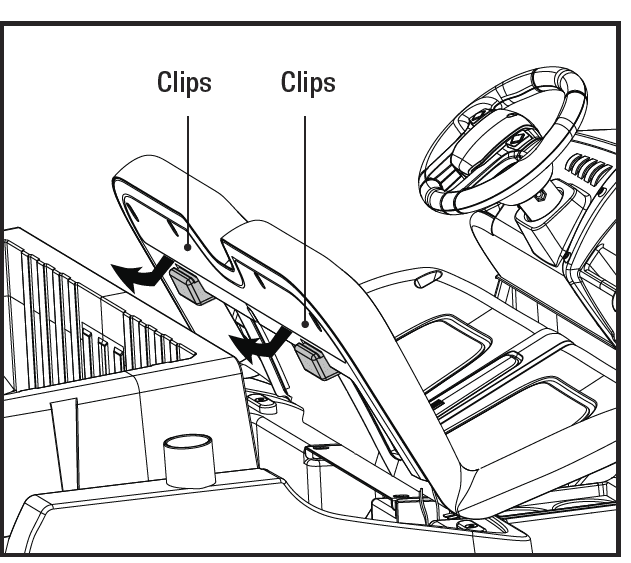 Clips Clips