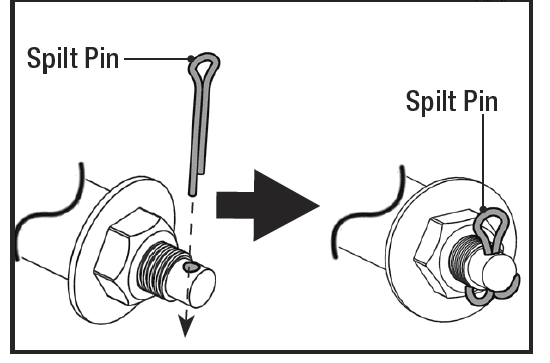 Spilt Pin

Spilt Pin