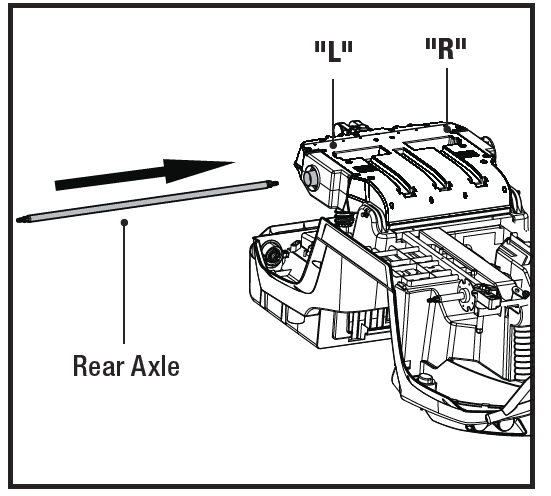 "L"
"R"
Rear Axle