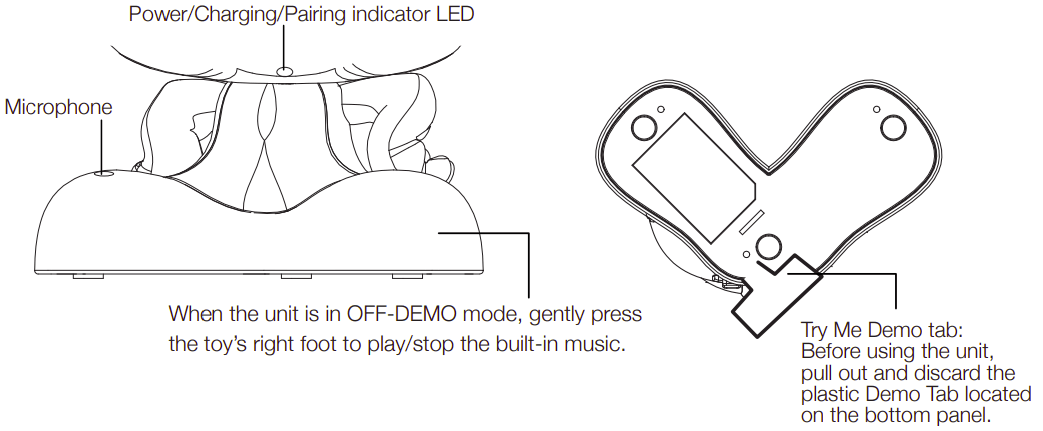 Power/Charging/Pairing indicator LED

Microphone

When the unit is in OFF-DEMO mode, gently press the toy's right foot to play/stop the built-in music.

Try Me Demo tab: Before using the unit, pull out and discard the plastic Demo Tab located on the bottom panel.