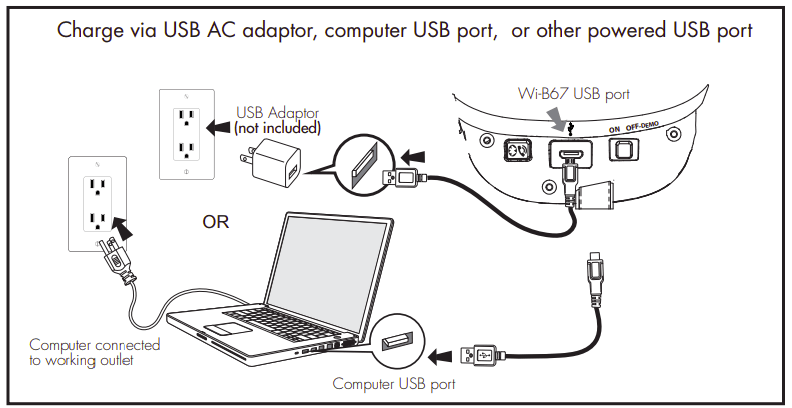 Charge via USB AC adaptor, computer USB port, or other powered USB port

USB Adaptor
(not included)

Wi-B67 USB port

ON OFF-DEMO

OR

Computer connected to working outlet

Computer USB port