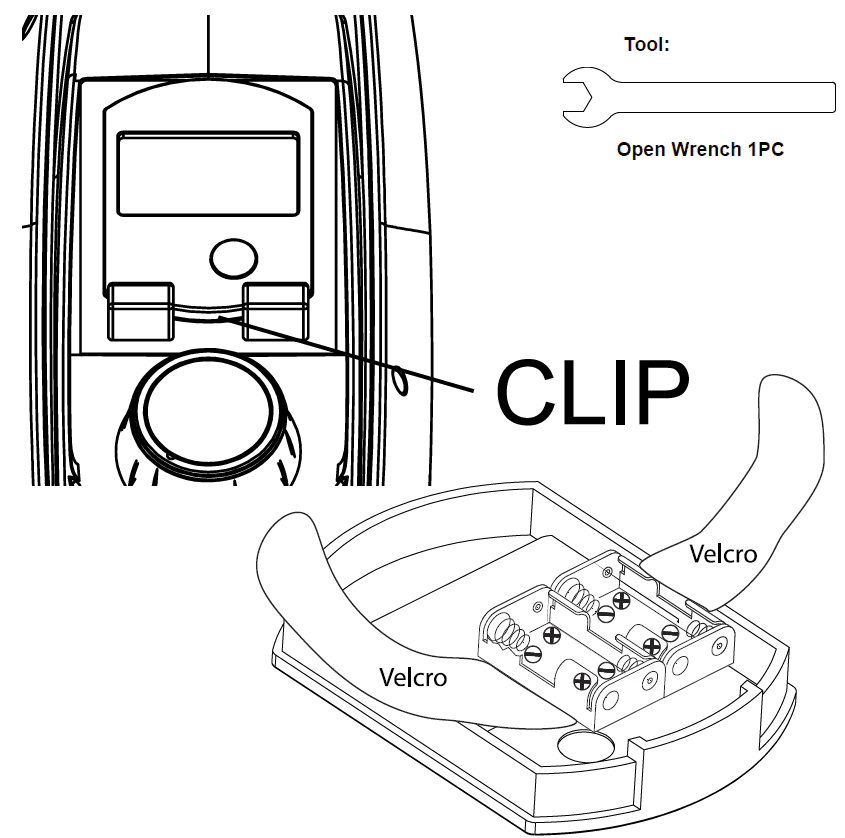 Tool:

Open Wrench 1PC

CLIP

Velcro

Velcro