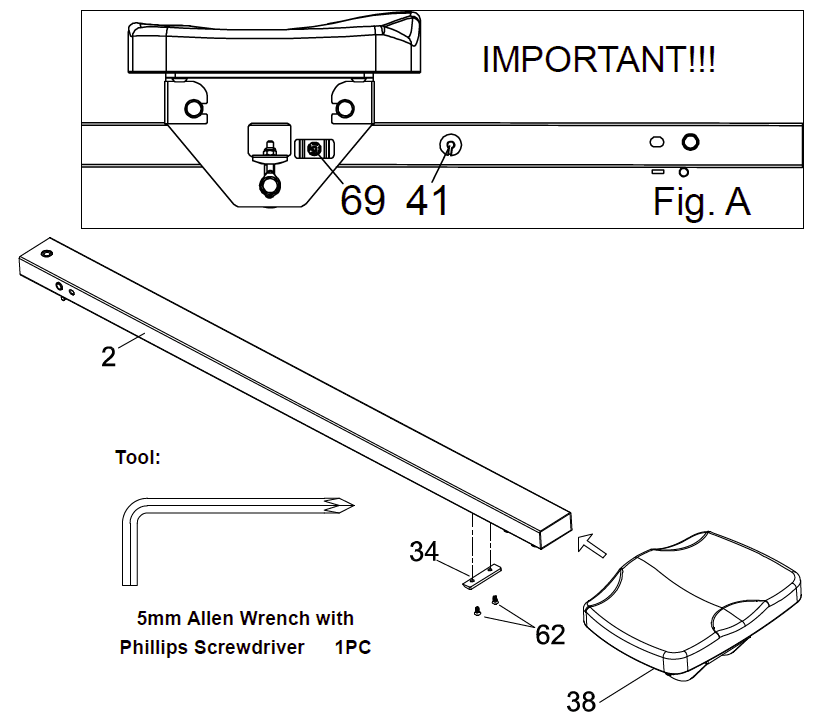 IMPORTANT!!!

69 41

Fig. A

2

Tool:

5mm Allen Wrench with Phillips Screwdriver 1PC

34

62

38