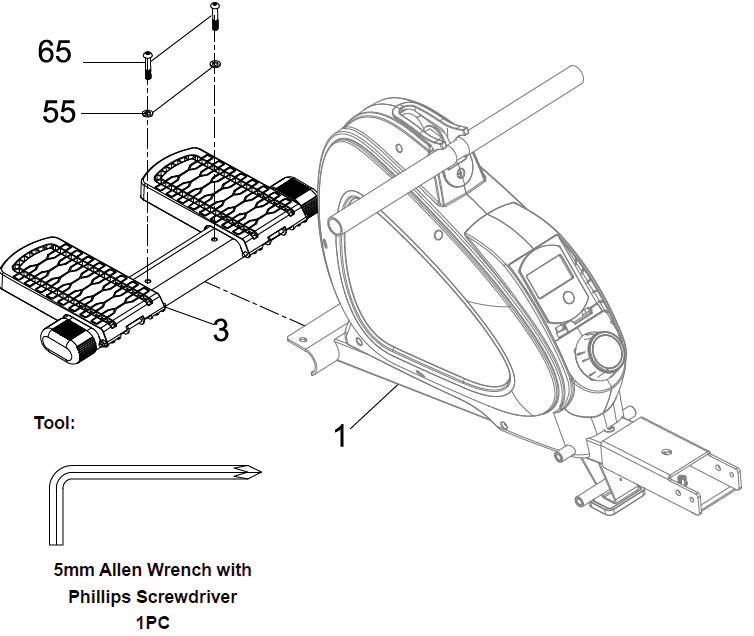 65

55

3

1

Tool:

5mm Allen Wrench with Phillips Screwdriver 1PC