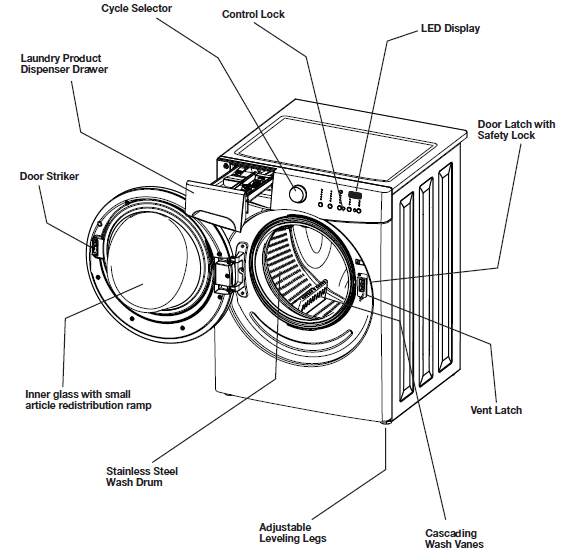 Cycle Selector

Control Lock

LED Display

Laundry Product Dispenser Drawer

Door Latch with Safety Lock

Door Striker

Inner glass with small article redistribution ramp

Vent Latch

Stainless Steel Wash Drum

Adjustable Leveling Legs

Cascading Wash Vanes