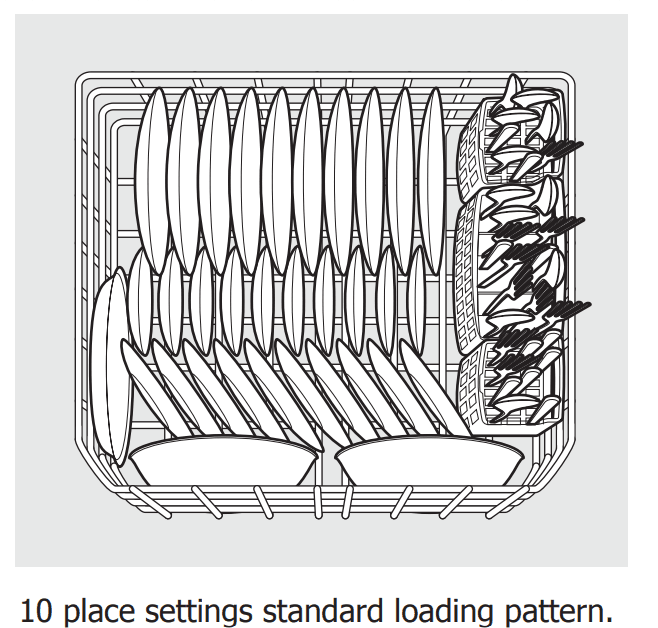 10 place settings standard loading pattern.