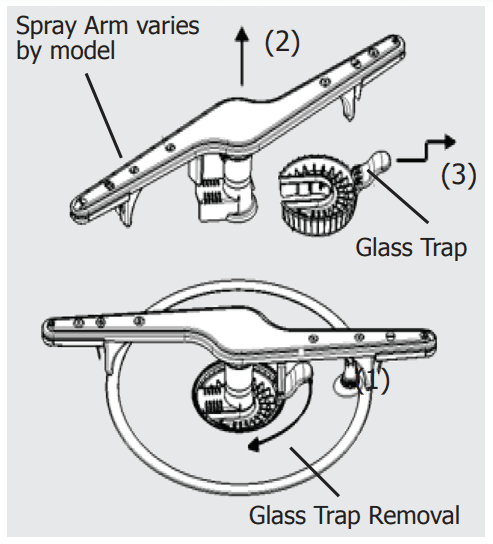 Spray Arm varies by model

(2)

(3)

Glass Trap

(1)

Glass Trap Removal