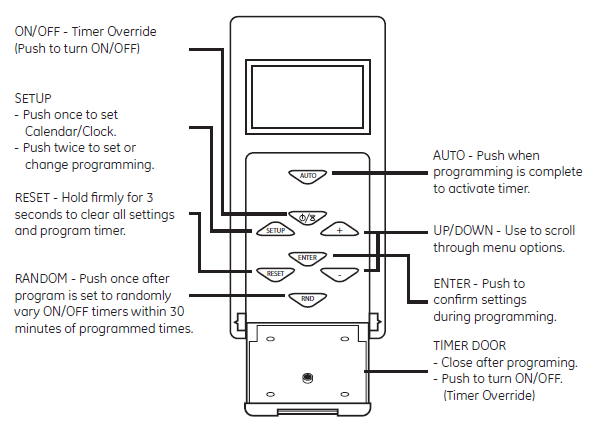 ON/OFF - Timer Override
(Push to turn ON/OFF)

SETUP
- Push once to set Calendar/Clock.
- Push twice to set or change programming.

RESET - Hold firmly for 3 seconds to clear all settings and program timer.

RANDOM - Push once after program is set to randomly vary ON/OFF timers within 30 minutes of programmed times.

AUTO

SETUP

+

ENTER

RESET

-

RND

AUTO - Push when programming is complete to activate timer.

UP/DOWN - Use to scroll through menu options.

ENTER - Push to confirm settings during programming.

TIMER DOOR
- Close after programing.
- Push to turn ON/OFF. (Timer Override)