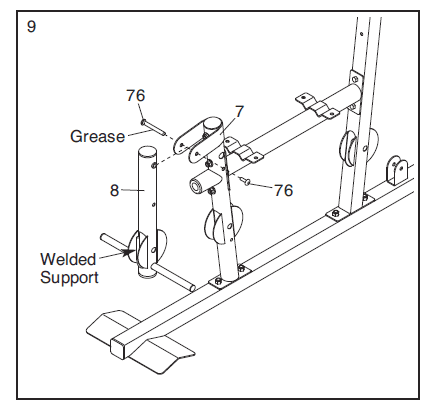 9

76

7

Grease

8

76

Welded Support