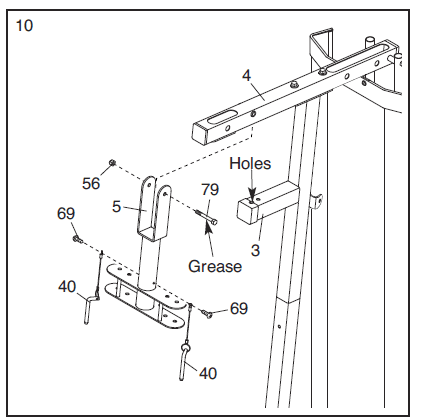 10

4

Holes

56

79

5

69

3

Grease

40

69

40