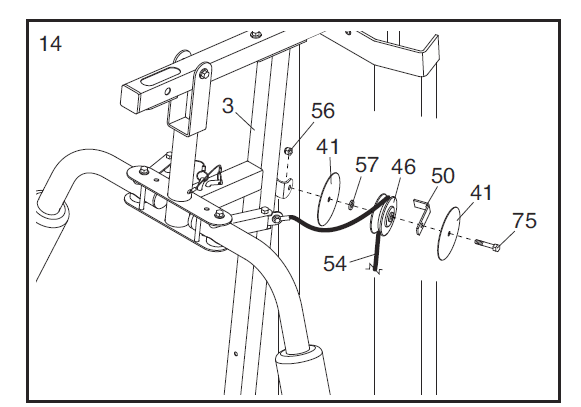 14

3

56

41

57

46

50

41

75

54