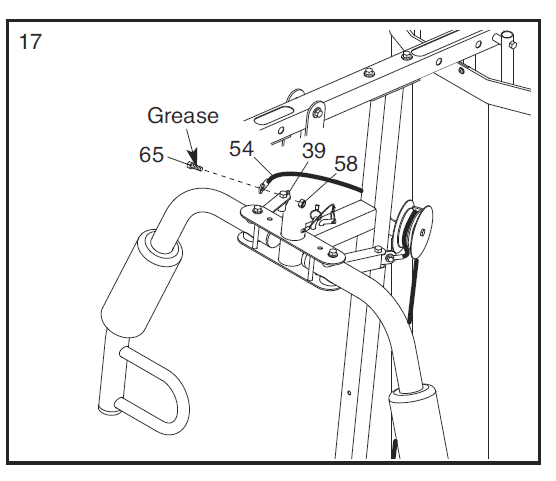 17

Grease

65

54

39

58