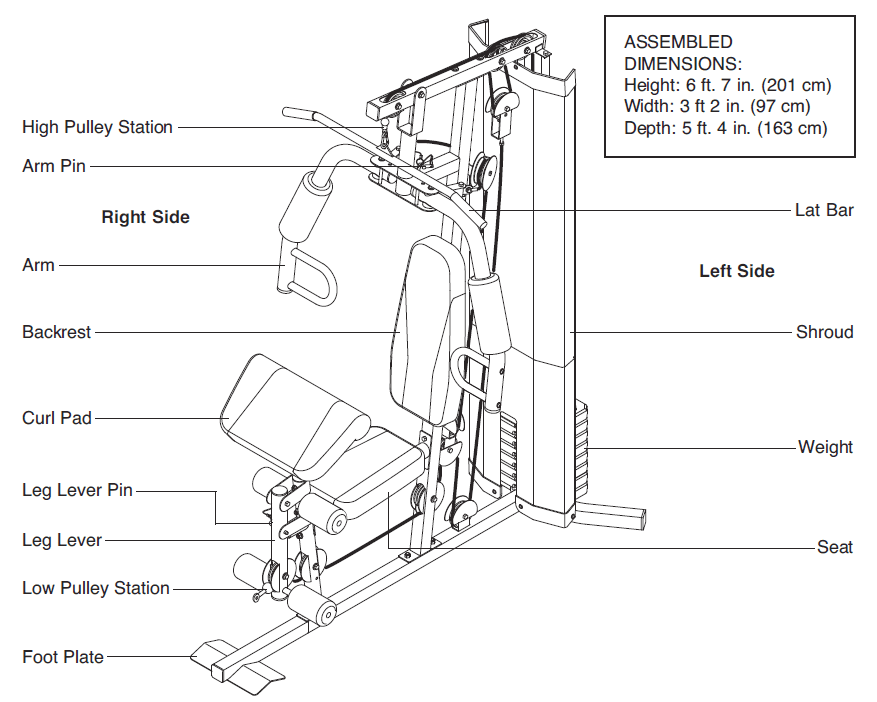 ASSEMBLED DIMENSIONS:
Height: 6 ft. 7 in. (201 cm)
Width: 3 ft 2 in. (97 cm)
Depth: 5 ft. 4 in. (163 cm)

High Pulley Station

Arm Pin

Right Side

Arm

Backrest

Curl Pad

Leg Lever Pin

Leg Lever

Low Pulley Station

Foot Plate

Lat Bar

Left Side

Shroud

Weight

Seat