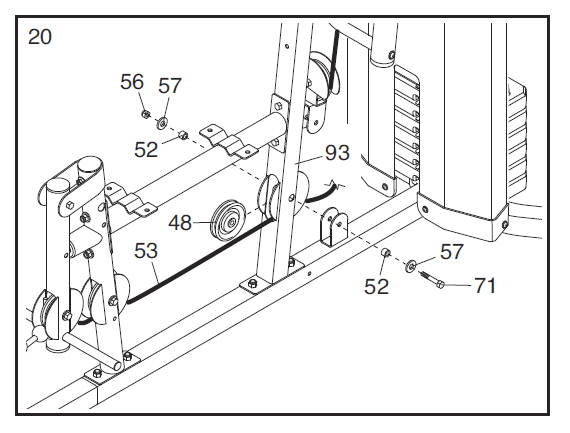 20
56
57
52
93
48
53
57
52
71